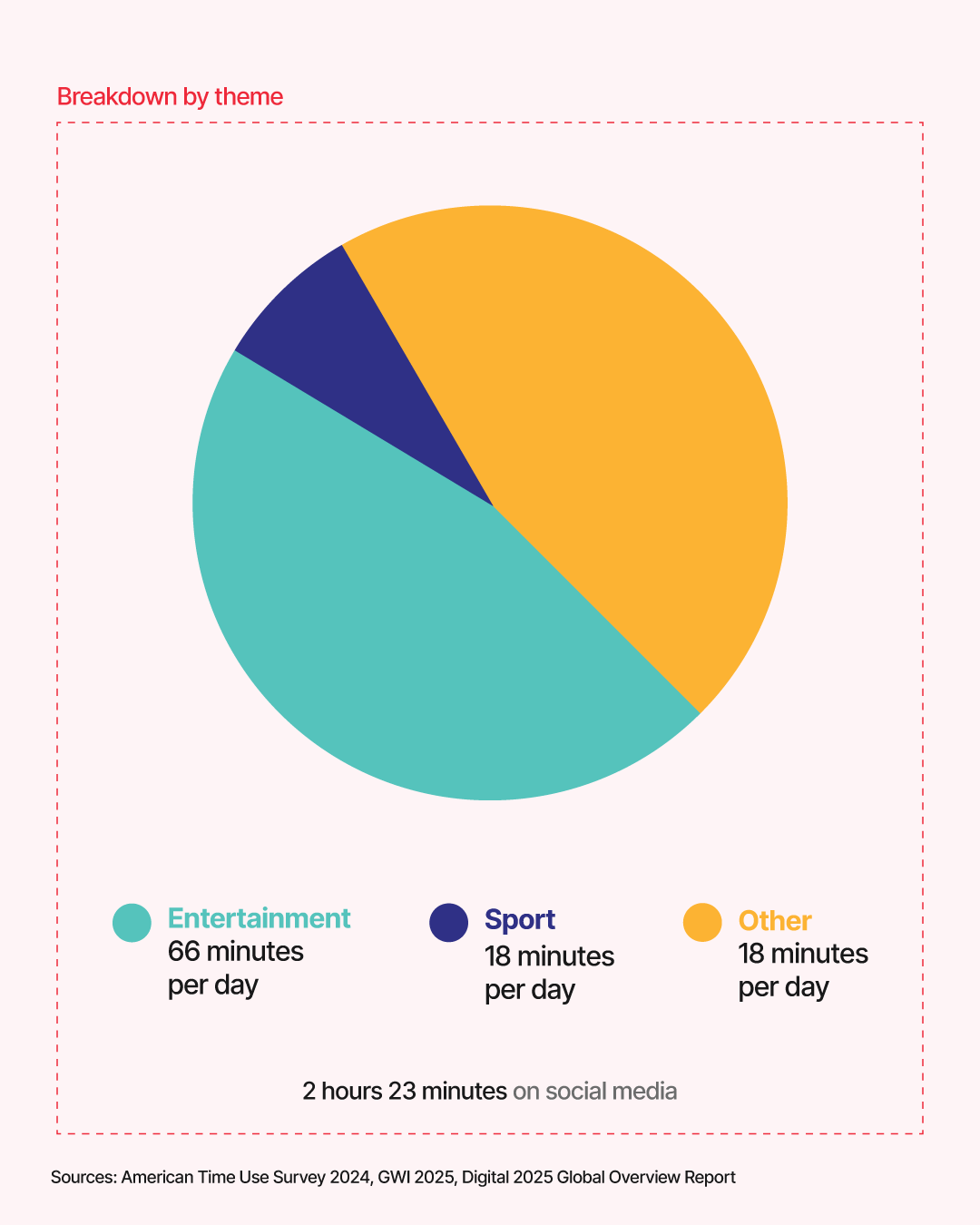 Breakdown by theme

Entertainment
66 minutes per day

Sport
18 minutes per day

Other
18 minutes per day

2 hours 23 minutes on social media

Sources: American Time Use Survey 2024, GWI 2025, Digital 2025 Global Overview Report